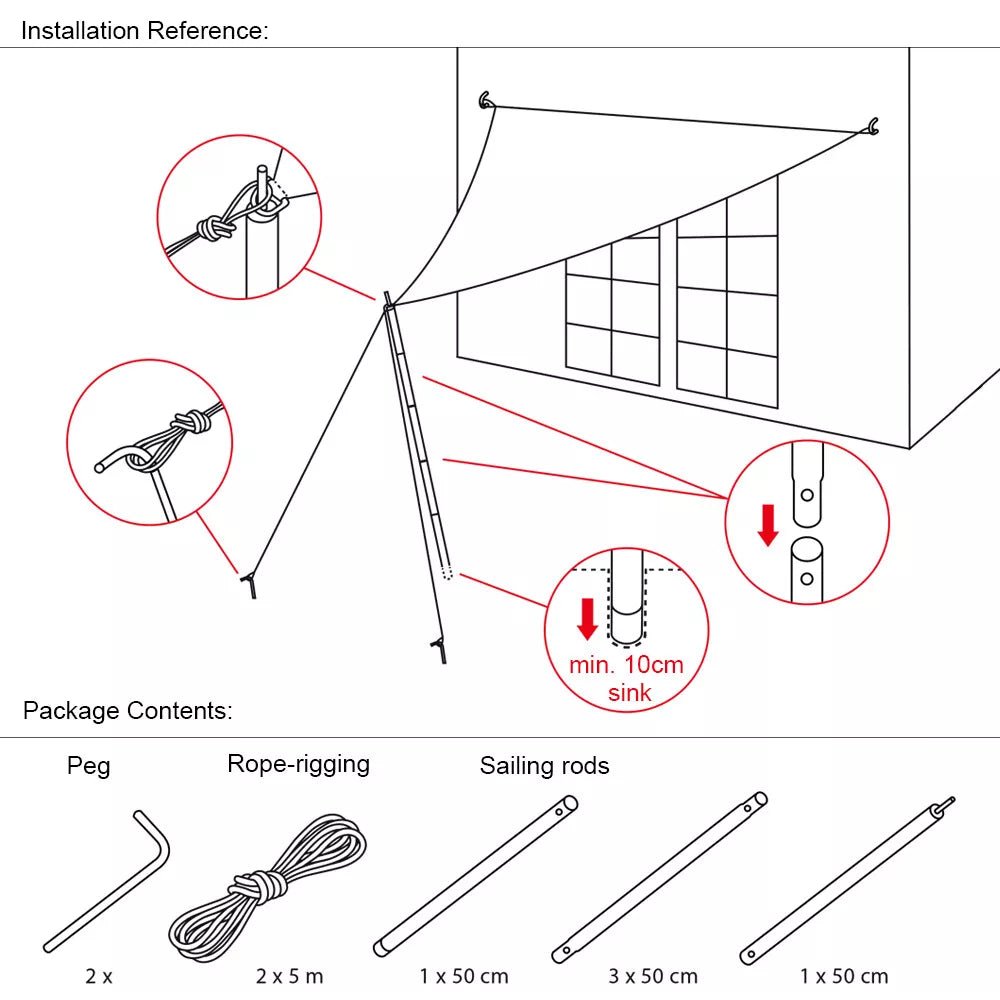 Installation Reference:

min. 10cm sink

Package Contents:

Peg

Rope-rigging

Sailing rods

2 x

2 x 5 m

1 x 50 cm

3 x 50 cm

1 x 50 cm